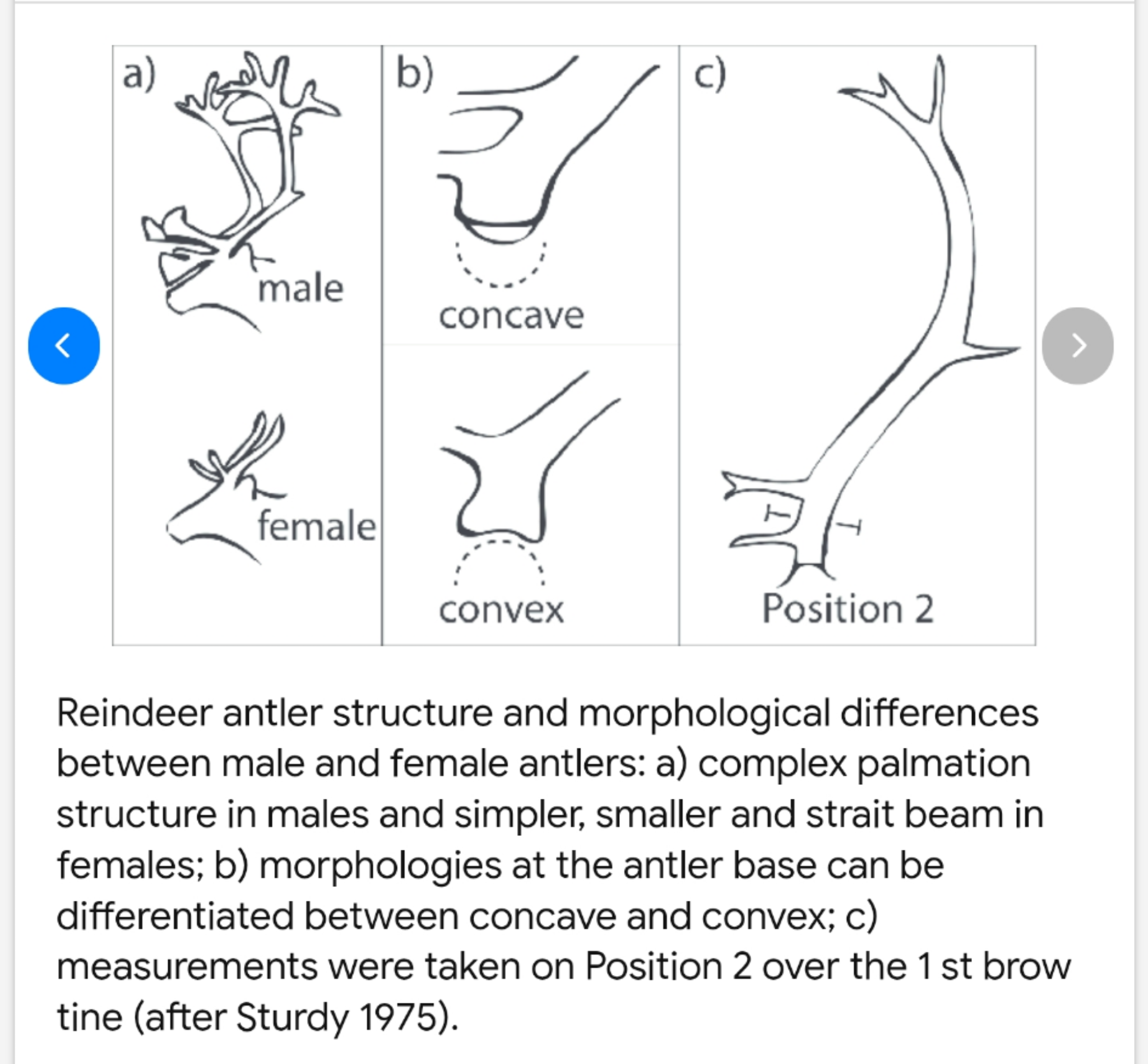 a)

male

female

b)

concave

convex

c)

Position 2

Reindeer antler structure and morphological differences between male and female antlers: a) complex palmation structure in males and simpler, smaller and strait beam in females; b) morphologies at the antler base can be differentiated between concave and convex; c) measurements were taken on Position 2 over the 1 st brow tine (after Sturdy 1975).